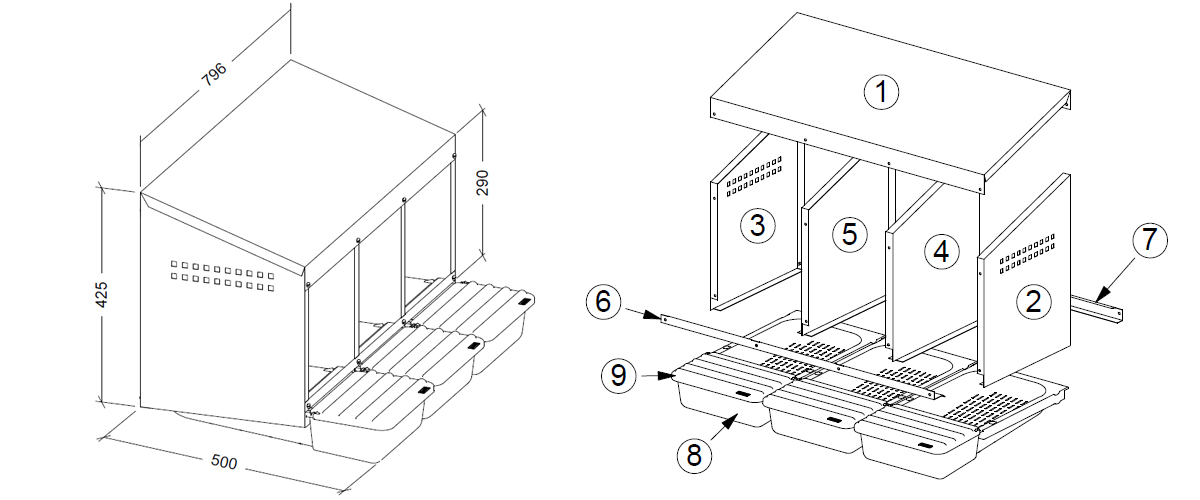 796
290
425
500
1
3
5
4
2
7
6
9
8